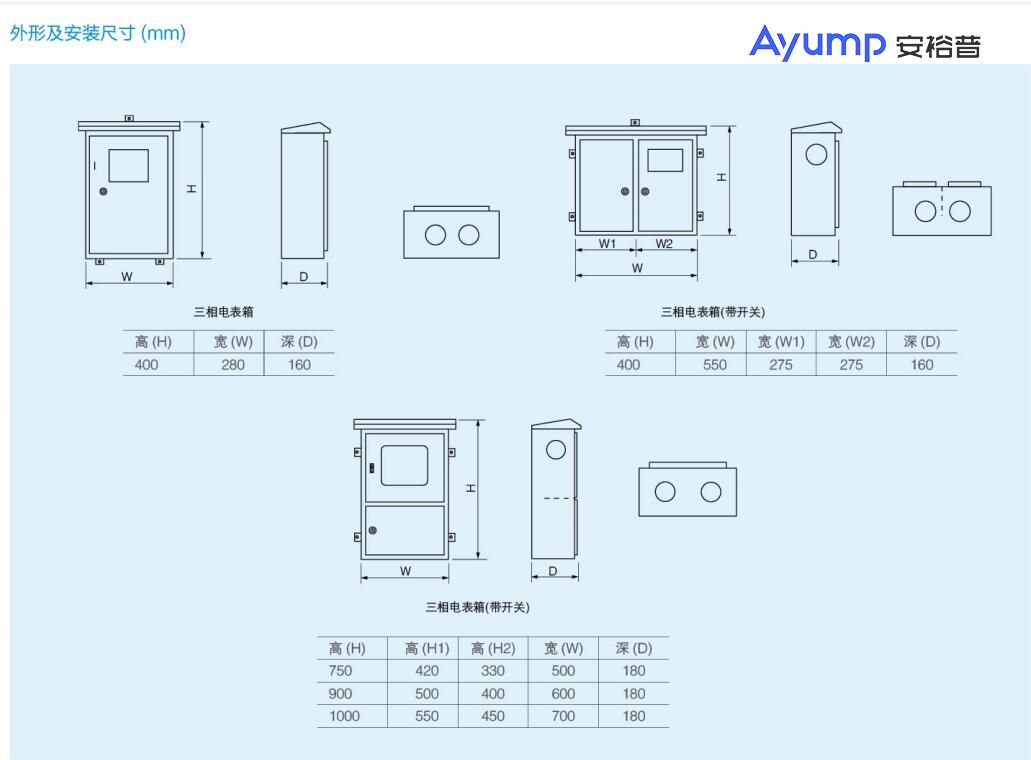 外形及安装尺寸 (mm)

Ayump 安裕普

H

W

D

三相电表箱

| 高 (H) | 宽 (W) | 深 (D) |
|---|---|---|
| 400 | 280 | 160 |

H

W1 W2

W

D

三相电表箱(带开关)

| 高 (H) | 宽 (W) | 宽 (W1) | 宽 (W2) | 深 (D) |
|---|---|---|---|---|
| 400 | 550 | 275 | 275 | 160 |

H

W

D

三相电表箱(带开关)

| 高 (H) | 高 (H1) | 高 (H2) | 宽 (W) | 深 (D) |
|---|---|---|---|---|
| 750 | 420 | 330 | 500 | 180 |
| 900 | 500 | 400 | 600 | 180 |
| 1000 | 550 | 450 | 700 | 180 |